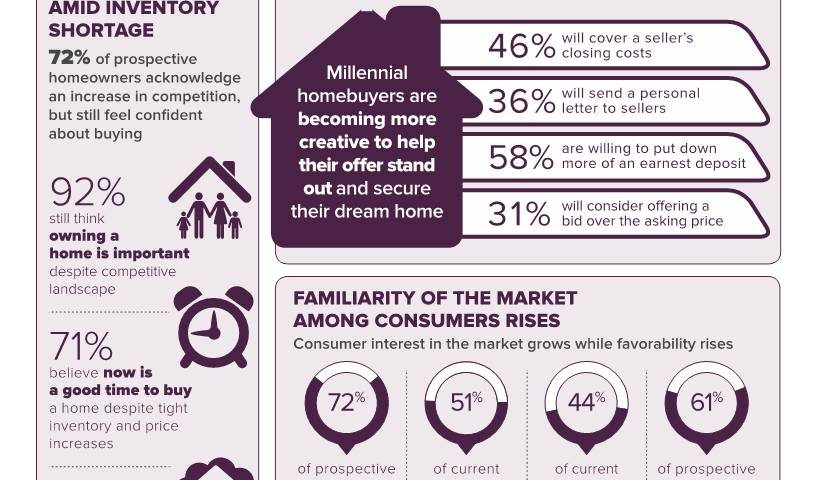 AMID INVENTORY SHORTAGE

72% of prospective homeowners acknowledge an increase in competition, but still feel confident about buying

92% still think owning a home is important despite competitive landscape

71% believe now is a good time to buy a home despite tight inventory and price increases

Millennial homebuyers are becoming more creative to help their offer stand out and secure their dream home

46% will cover a seller's closing costs

36% will send a personal letter to sellers

58% are willing to put down more of an earnest deposit

31% will consider offering a bid over the asking price

FAMILIARITY OF THE MARKET AMONG CONSUMERS RISES

Consumer interest in the market grows while favorability rises

72% of prospective

51% of current

44% of current

61% of prospective